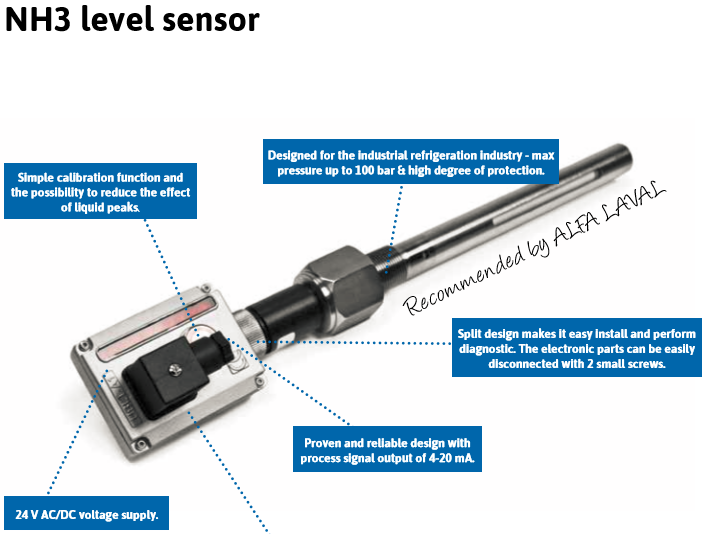 NH3 level sensor

Simple calibration function and the possibility to reduce the effect of liquid peaks.

Designed for the industrial refrigeration industry - max pressure up to 100 bar & high degree of protection.

Recommended by ALFA LAVAL

Split design makes it easy install and perform diagnostic. The electronic parts can be easily disconnected with 2 small screws.

Proven and reliable design with process signal output of 4-20 mA.

24 V AC/DC voltage supply.